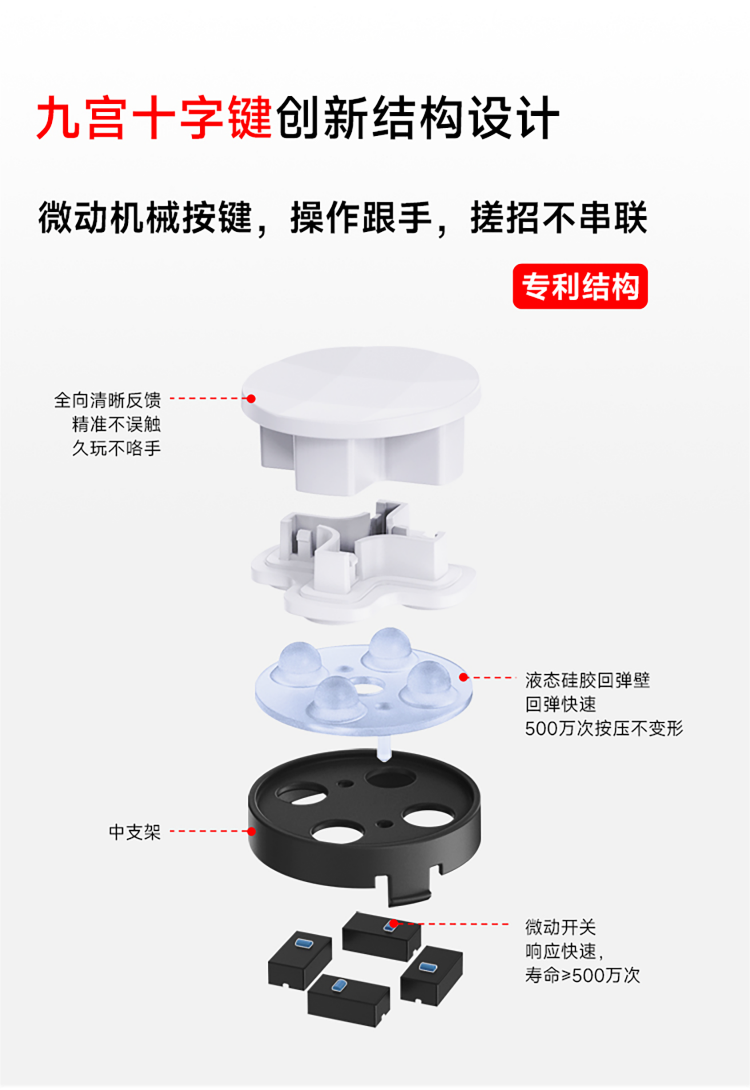 九宫十字键创新结构设计

微动机械按键，操作跟手，搓招不串联

专利结构

全向清晰反馈
精准不误触
久玩不咯手

液态硅胶回弹壁
回弹快速
500万次按压不变形

中支架

微动开关
响应快速，
寿命≥500万次