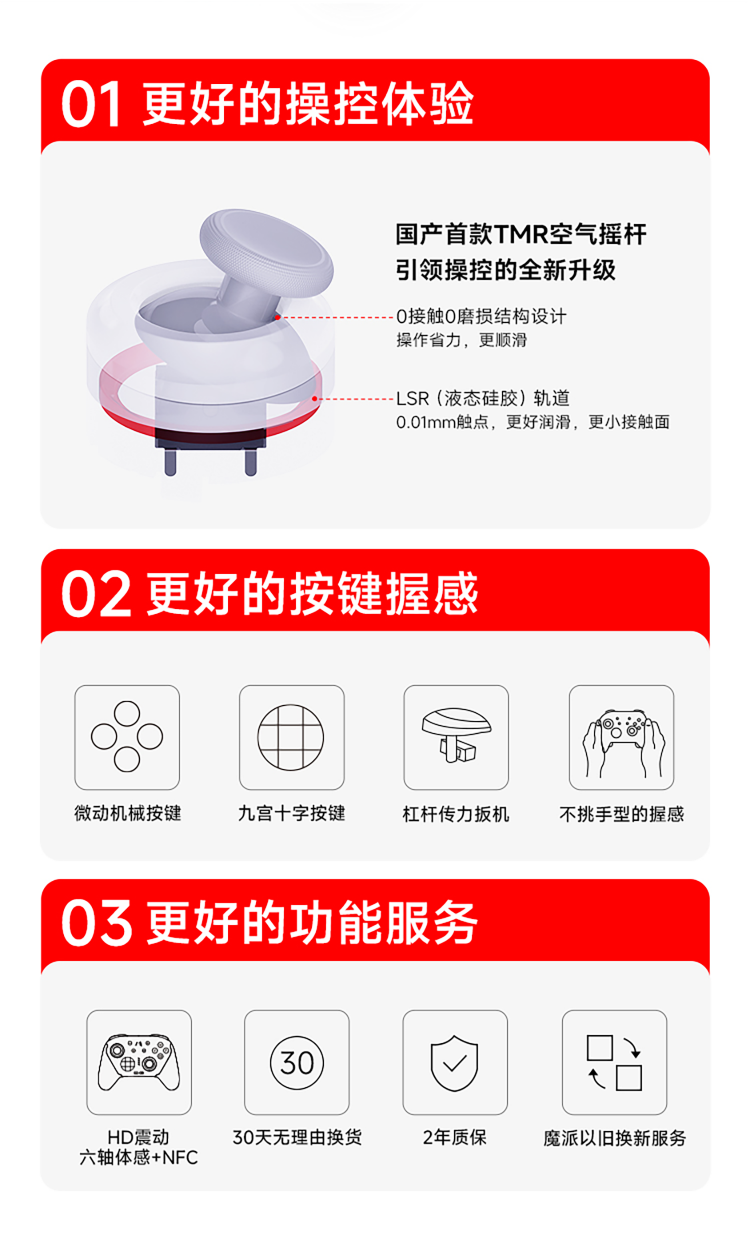 01 更好的操控体验

国产首款TMR空气摇杆
引领操控的全新升级

0接触0磨损结构设计
操作省力，更顺滑

LSR（液态硅胶）轨道
0.01mm触点，更好润滑，更小接触面

02 更好的按键握感

微动机械按键

九宫十字按键

杠杆传力扳机

不挑手型的握感

03 更好的功能服务

HD震动
六轴体感+NFC

30

30天无理由换货

2年质保

魔派以旧换新服务